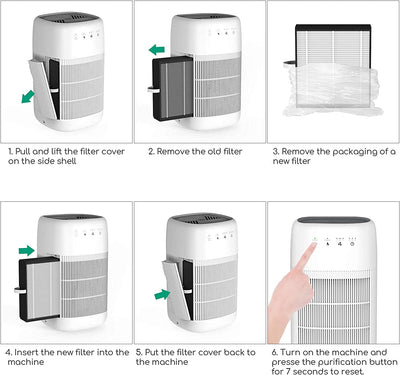 1. Pull and lift the filter cover on the side shell

2. Remove the old filter

3. Remove the packaging of a new filter

4. Insert the new filter into the machine

5. Put the filter cover back to the machine

6. Turn on the machine and presse the purification button for 7 seconds to reset.