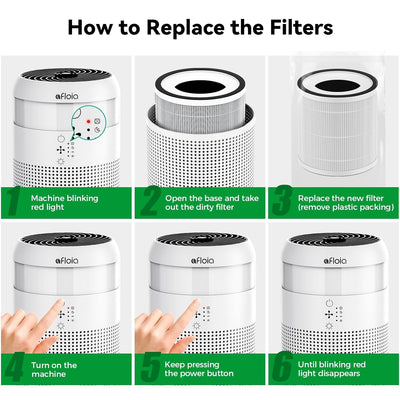 How to Replace the Filters

afloia

1 Machine blinking red light

2 Open the base and take out the dirty filter

3 Replace the new filter (remove plastic packing)

afloia

4 Turn on the machine

afloia

5 Keep pressing the power button

afloia

6 Until blinking red light disappears